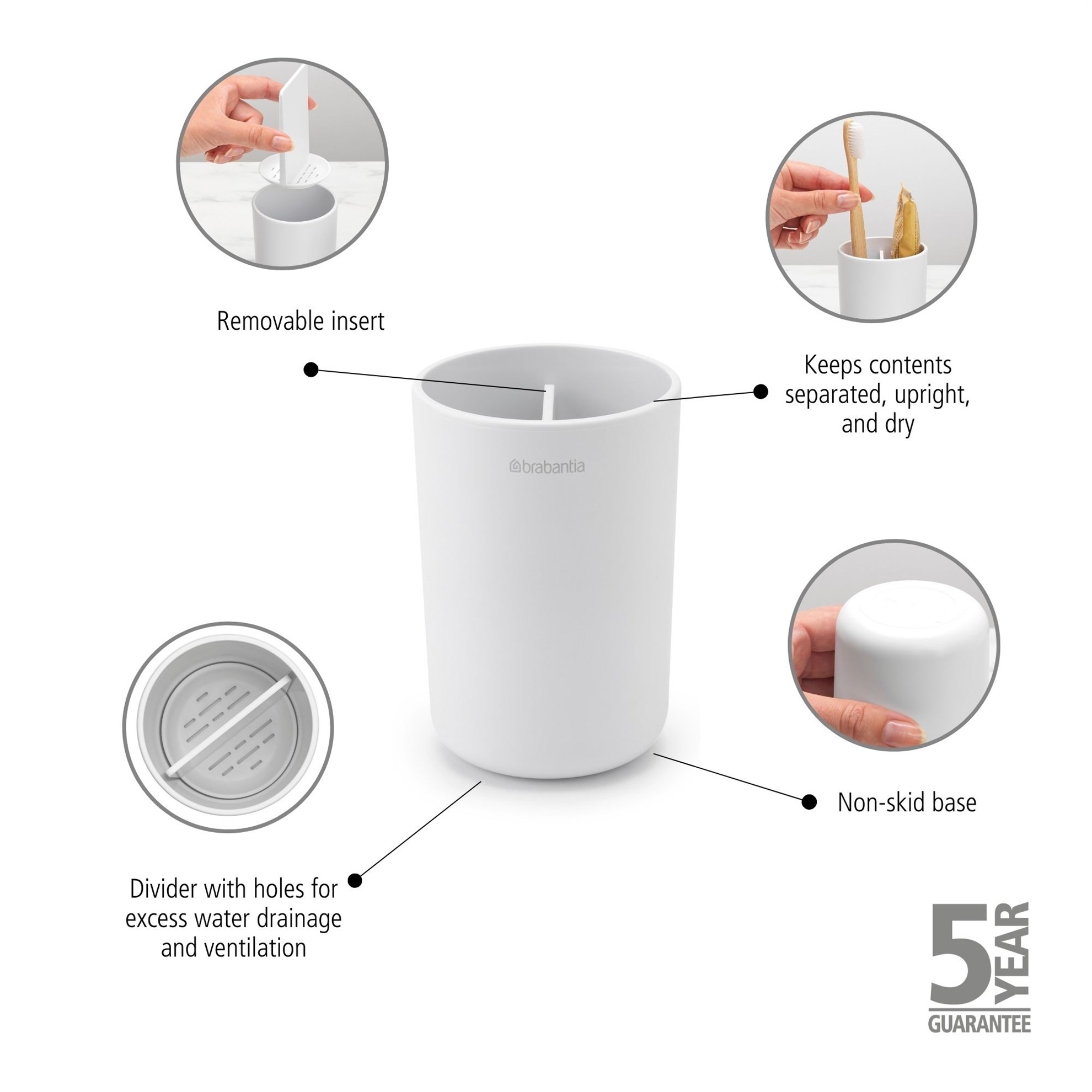 Removable insert

Keeps contents separated, upright, and dry

brabantia

Non-skid base

Divider with holes for excess water drainage and ventilation

5 YEAR
GUARANTEE