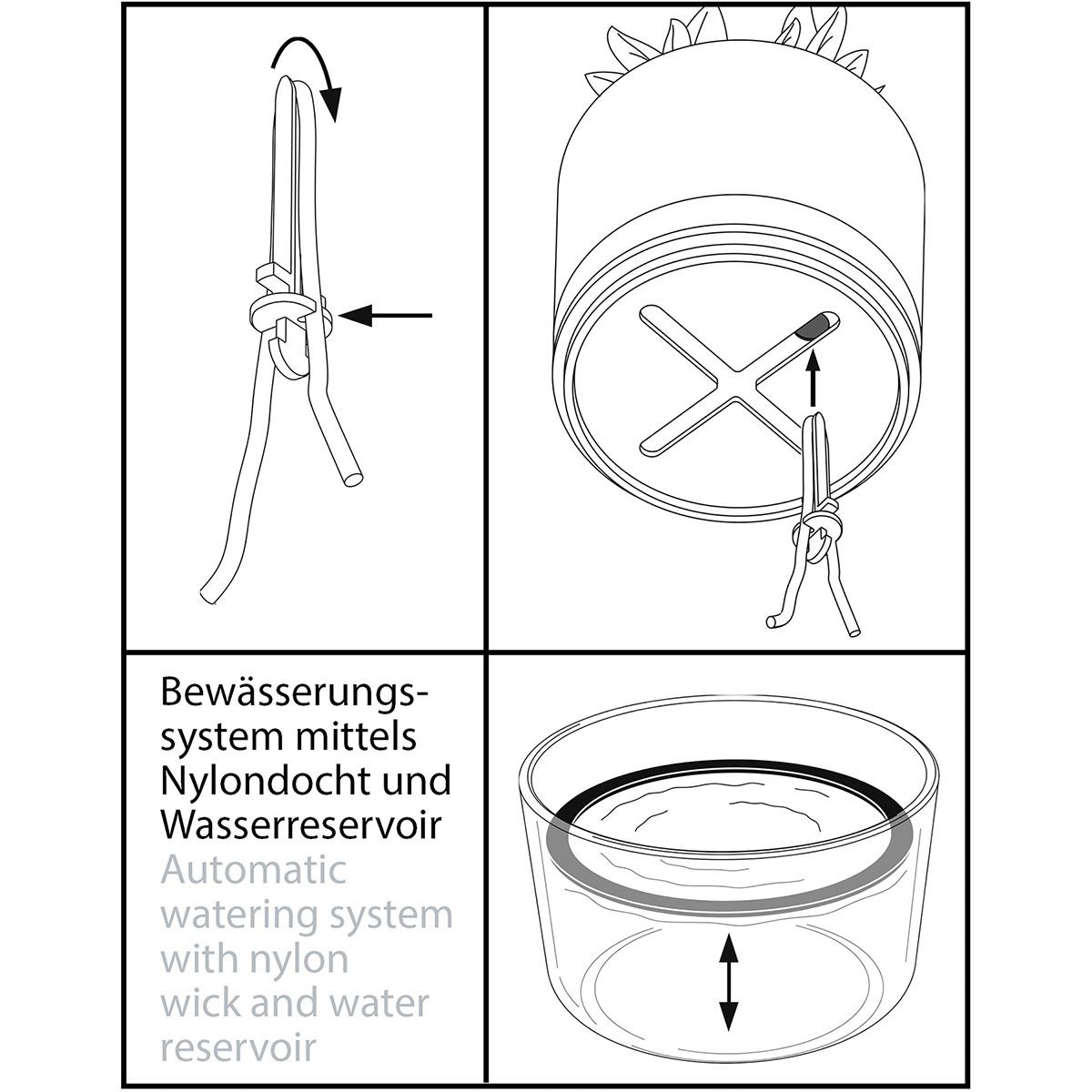 Bewässerungssystem mittels Nylondocht und Wasserreservoir

Automatic watering system with nylon wick and water reservoir